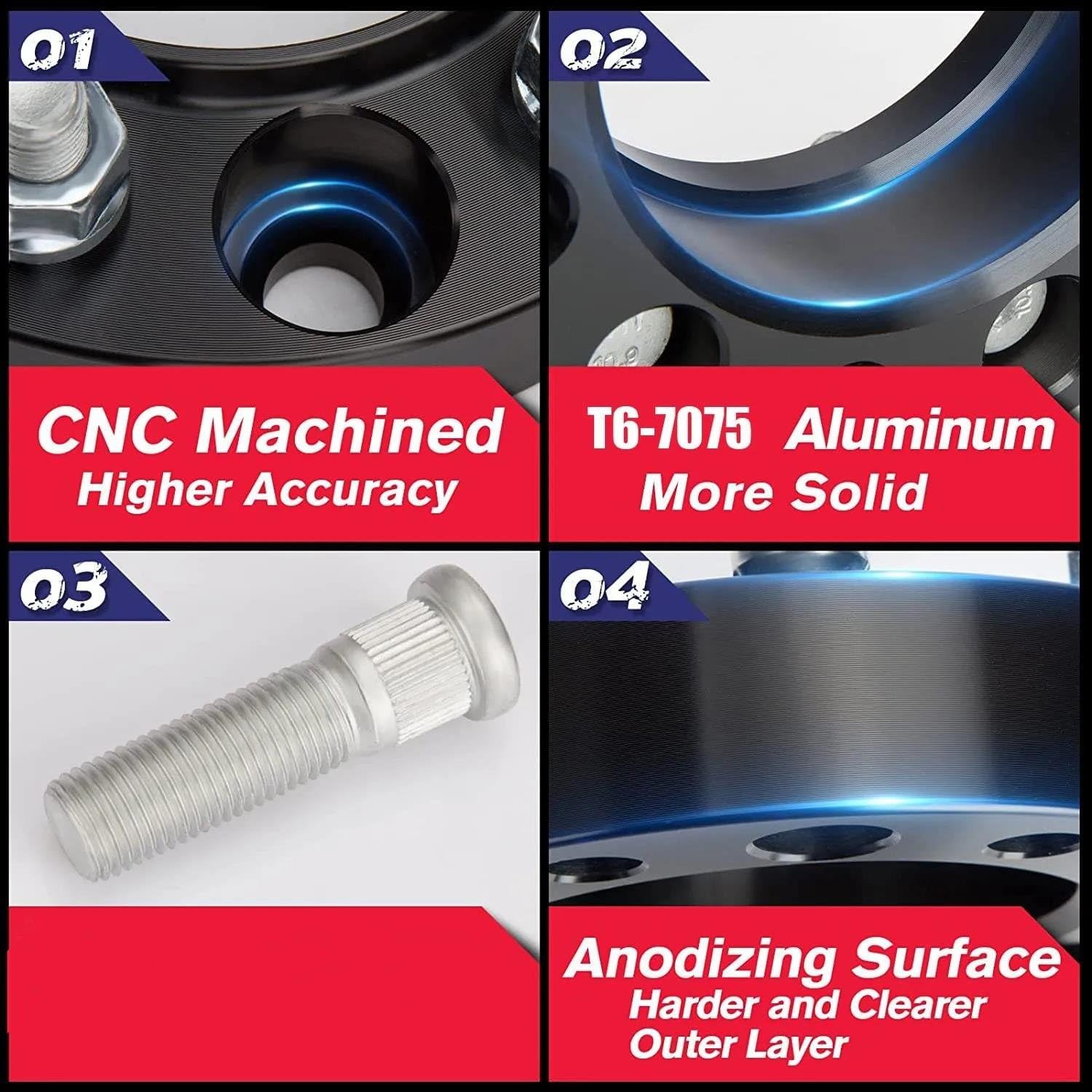 01

CNC Machined
Higher Accuracy

02

T6-7075 Aluminum
More Solid

03

04

Anodizing Surface
Harder and Clearer
Outer Layer